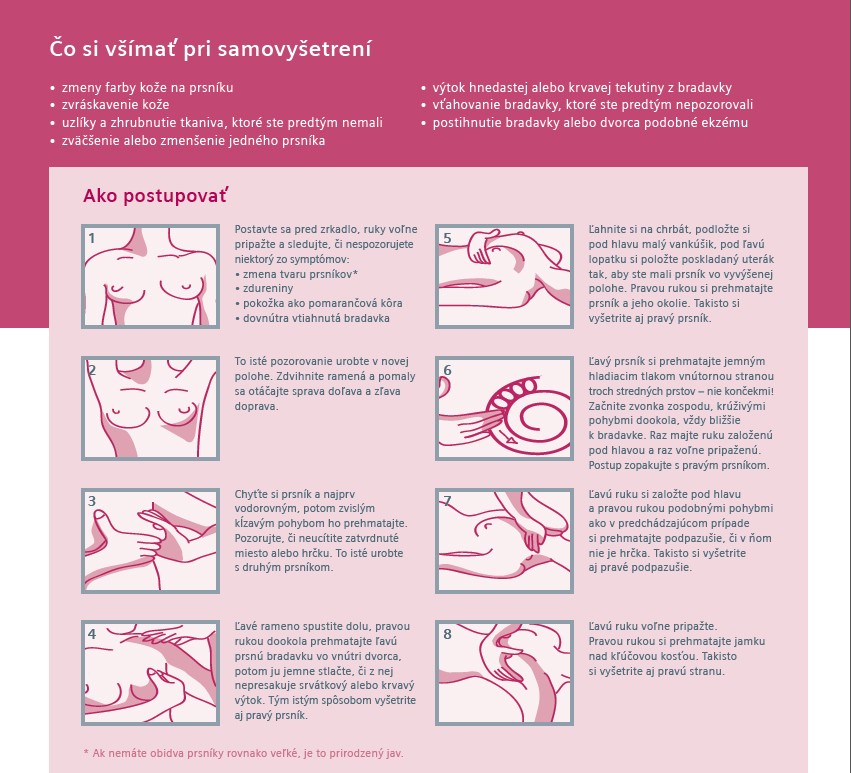 Čo si všímať pri samovyšetrení

• zmeny farby kože na prsníku
• zvráskavenie kože
• uzlíky a zhrubnutie tkaniva, ktoré ste predtým nemali
• zväčšenie alebo zmenšenie jedného prsníka

• výtok hnedastej alebo krvavej tekutiny z bradavky
• vťahovanie bradavky, ktoré ste predtým nepozorovali
• postihnutie bradavky alebo dvorca podobné ekzému

Ako postupovať

1
Postavte sa pred zrkadlo, ruky voľne pripažte a sledujte, či nespozorujete niektorý zo symptómov:
• zmena tvaru prsníkov*
• zdureniny
• pokožka ako pomarančová kôra
• dovnútra vtiahnutá bradavka

2
To isté pozorovanie urobte v novej polohe. Zdvihnite ramená a pomaly sa otáčajte sprava doľava a zľava doprava.

3
Chyťte si prsník a najprv vodorovným, potom zvislým kĺzavým pohybom ho prehmatajte. Pozorujte, či neucítite zatvrdnuté miesto alebo hrčku. To isté urobte s druhým prsníkom.

4
Ľavé rameno spustite dolu, pravou rukou dookola prehmatajte ľavú prsnú bradavku vo vnútri dvorca, potom ju jemne stlačte, či z nej nepresakuje srvátkový alebo krvavý výtok. Tým istým spôsobom vyšetrite aj pravý prsník.

5
Ľahnite si na chrbát, podložte si pod hlavu malý vankúšik, pod ľavú lopatku si položte poskladaný uterák tak, aby ste mali prsník vo vyvýšenej polohe. Pravou rukou si prehmatajte prsník a jeho okolie. Takisto si vyšetrite aj pravý prsník.

6
Ľavý prsník si prehmatajte jemným hladiacim tlakom vnútornou stranou troch stredných prstov – nie končekmi! Začnite zvonka zospodu, krúživými pohybmi dookola, vždy bližšie k bradavke. Raz majte ruku založenú pod hlavou a raz voľne pripaženú. Postup zopakujte s pravým prsníkom.

7
Ľavú ruku si založte pod hlavu a pravou rukou podobnými pohybmi ako v predchádzajúcom prípade si prehmatajte podpazušie, či v ňom nie je hrčka. Takisto si vyšetrite aj pravé podpazušie.

8
Ľavú ruku voľne pripažte. Pravou rukou si prehmatajte jamku nad kľúčovou kosťou. Takisto si vyšetrite aj pravú stranu.

* Ak nemáte obidva prsníky rovnako veľké, je to prirodzený jav.